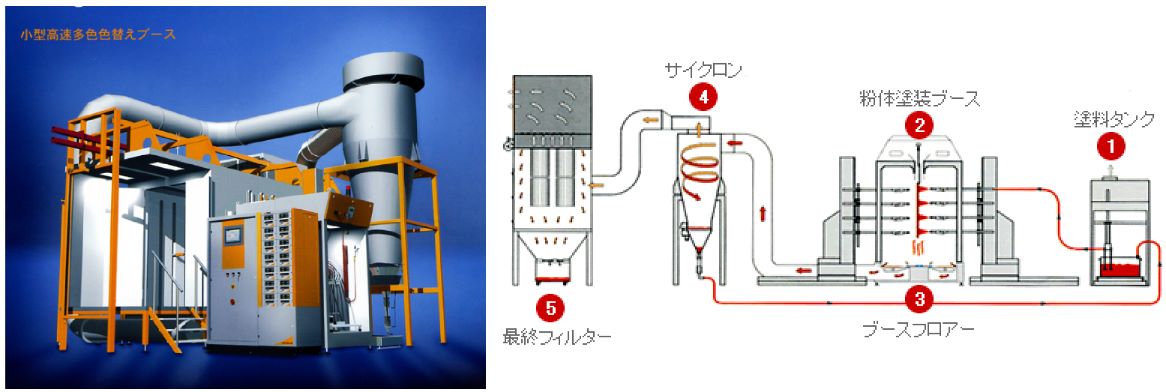 小型高速多色色替えブース

サイクロン
4
粉体塗装ブース
2
塗料タンク
1
5
最終フィルター
3
ブースフロアー